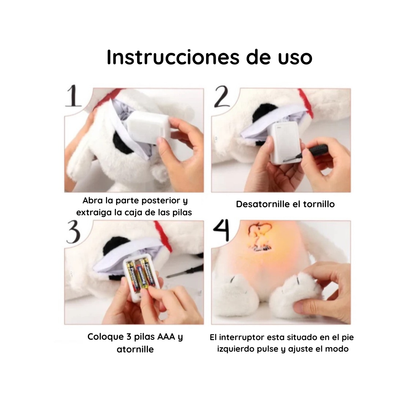 Instrucciones de uso

1

Abra la parte posterior y extraiga la caja de las pilas

2

Desatornille el tornillo

3

Coloque 3 pilas AAA y atornille

4

El interruptor esta situado en el pie izquierdo pulse y ajuste el modo